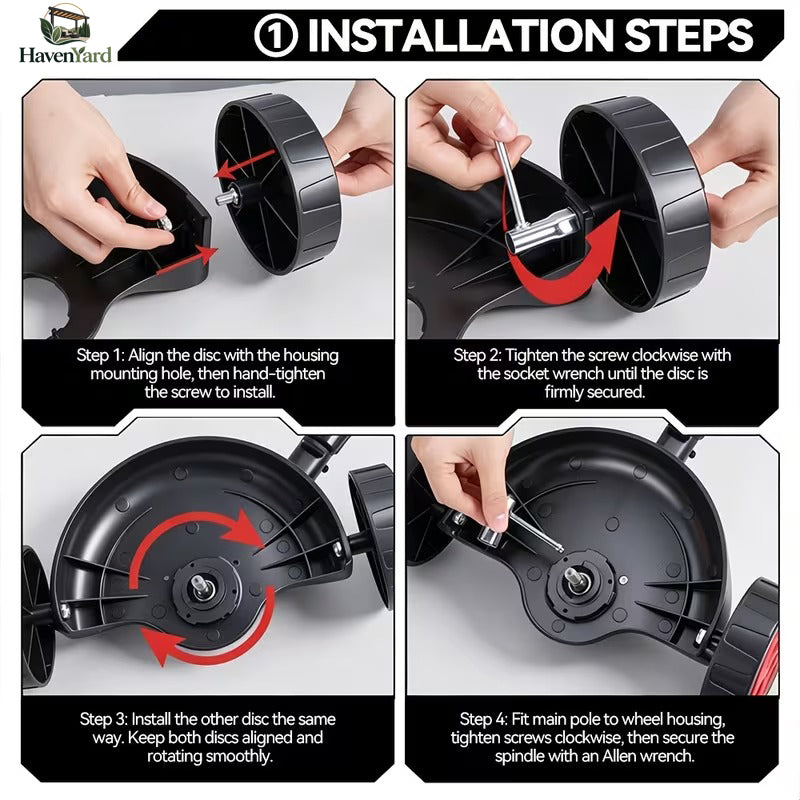 HavenYard

① INSTALLATION STEPS

Step 1: Align the disc with the housing mounting hole, then hand-tighten the screw to install.

Step 2: Tighten the screw clockwise with the socket wrench until the disc is firmly secured.

Step 3: Install the other disc the same way. Keep both discs aligned and rotating smoothly.

Step 4: Fit main pole to wheel housing, tighten screws clockwise, then secure the spindle with an Allen wrench.